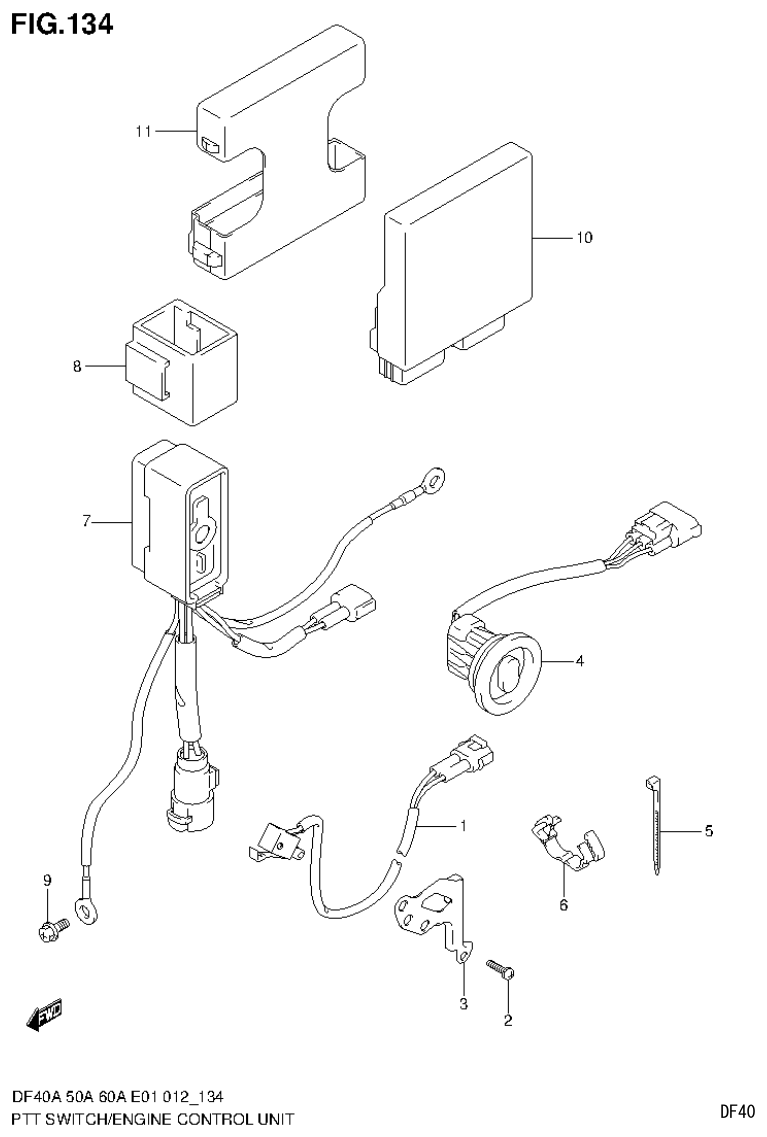 FIG.134

11

10

8

7

4

1

5

6

9

3

2

FWD

DF40A 50A 60A E01 012_134
PTT SWITCH/ENGINE CONTROL UNIT

DF40